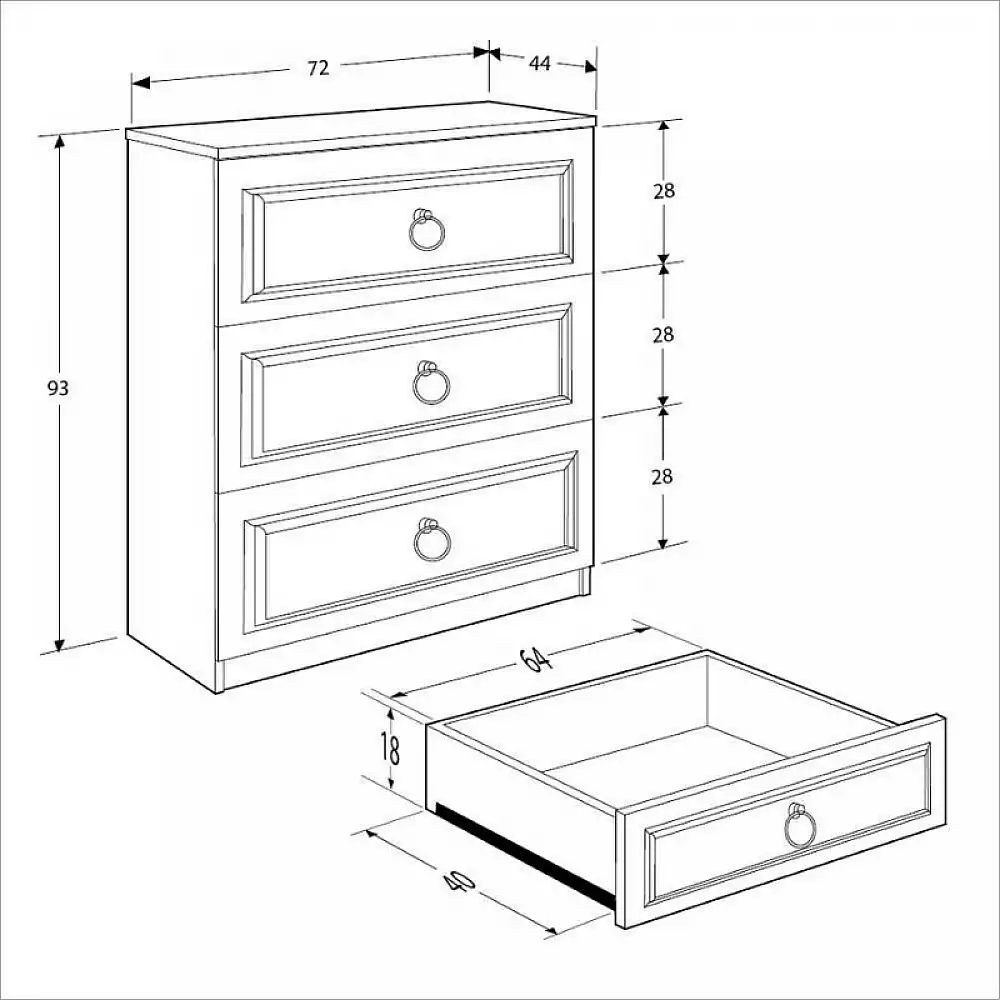 72
44
93
28
28
28
64
18
40