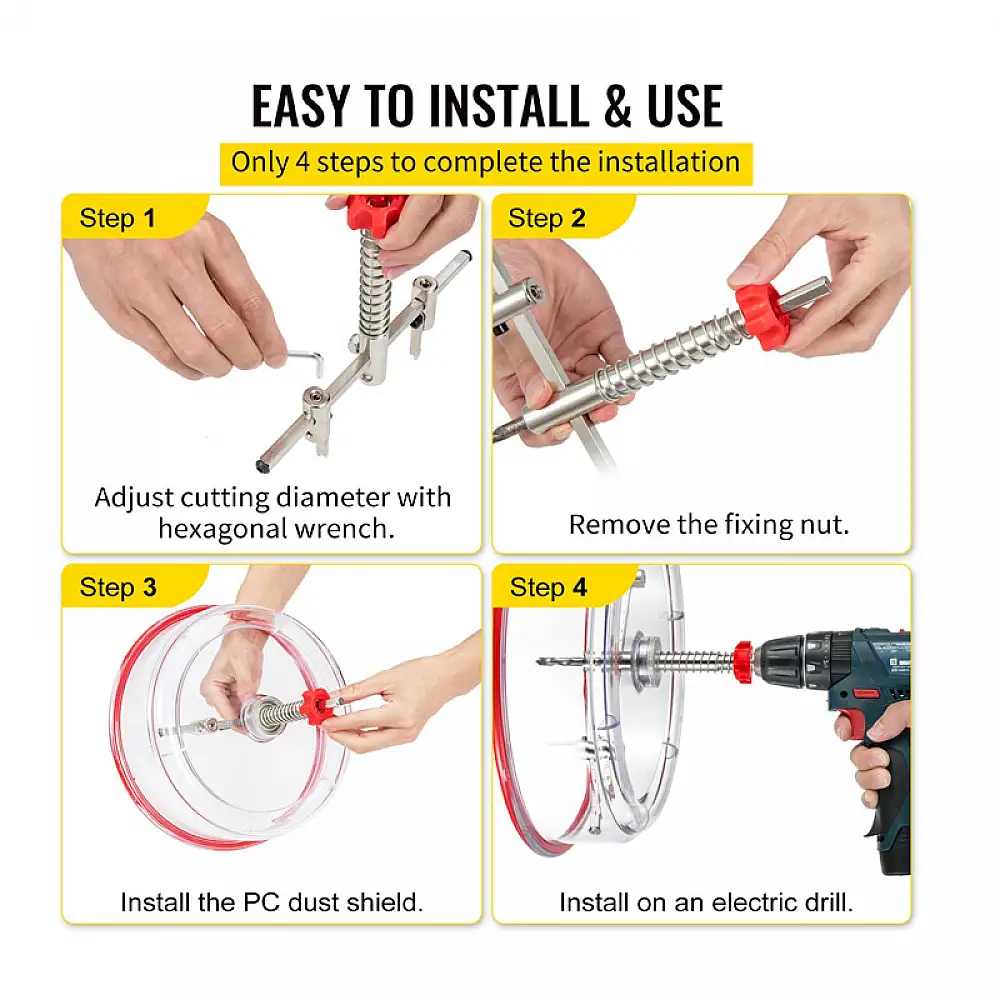 EASY TO INSTALL & USE

Only 4 steps to complete the installation

Step 1

Adjust cutting diameter with hexagonal wrench.

Step 2

Remove the fixing nut.

Step 3

Install the PC dust shield.

Step 4

Install on an electric drill.