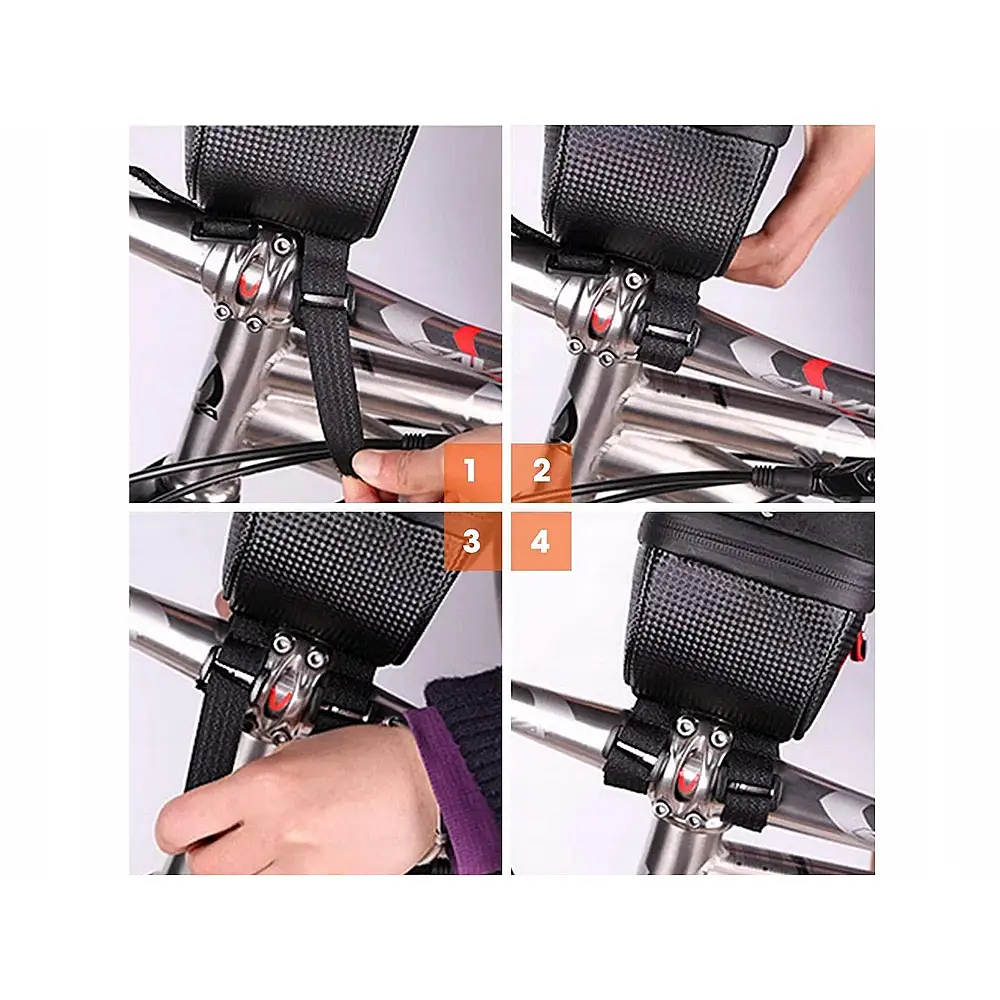 1
2
3
4