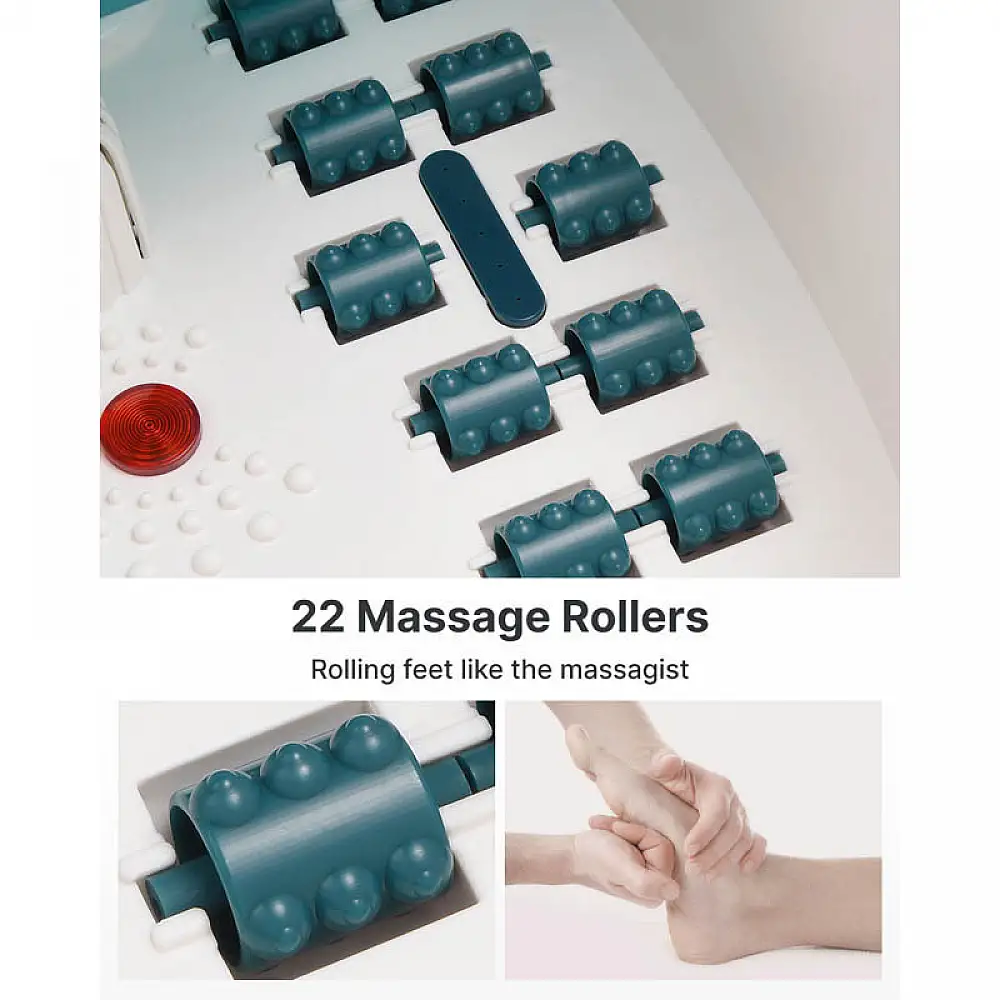 22 Massage Rollers

Rolling feet like the massagist