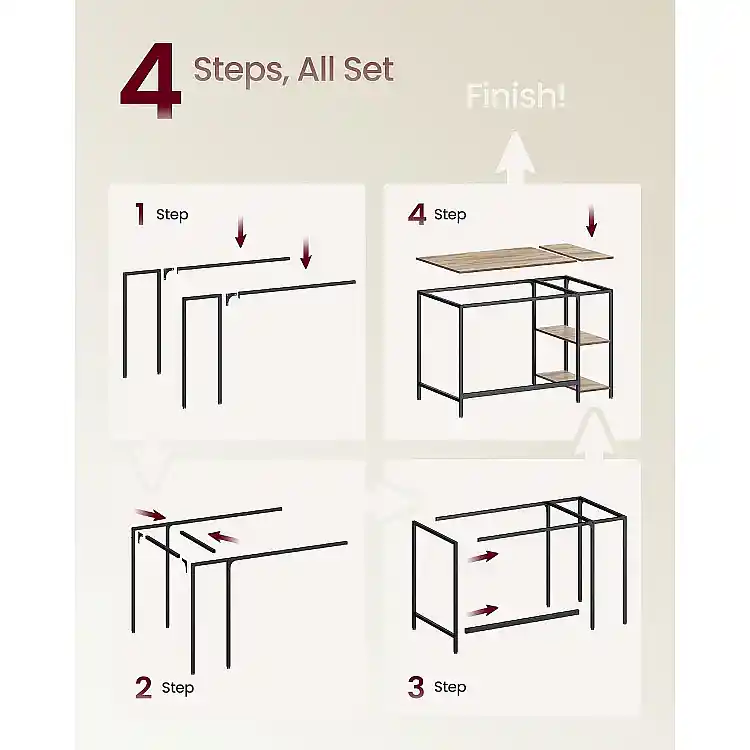 4 Steps, All Set

Finish!

1 Step

4 Step

2 Step

3 Step