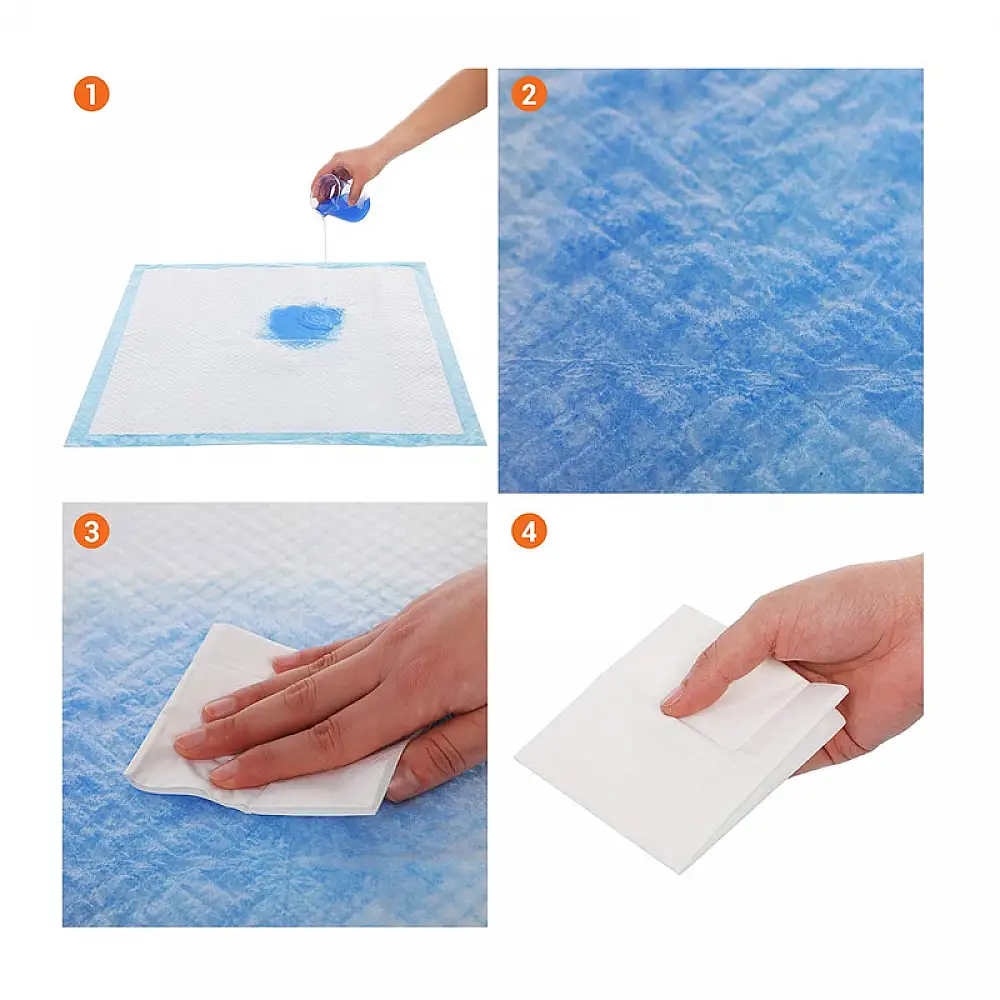 1

2

3

4