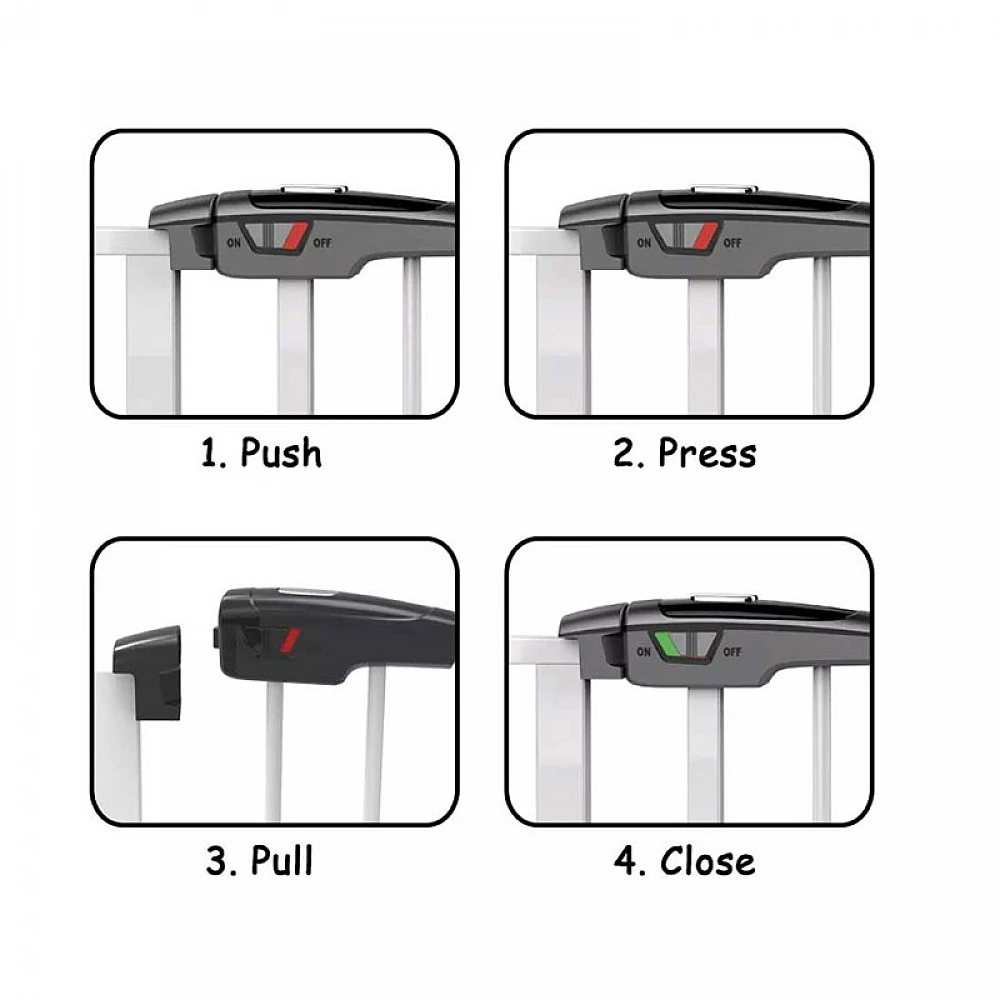 ON OFF

1. Push

ON OFF

2. Press

3. Pull

ON OFF

4. Close