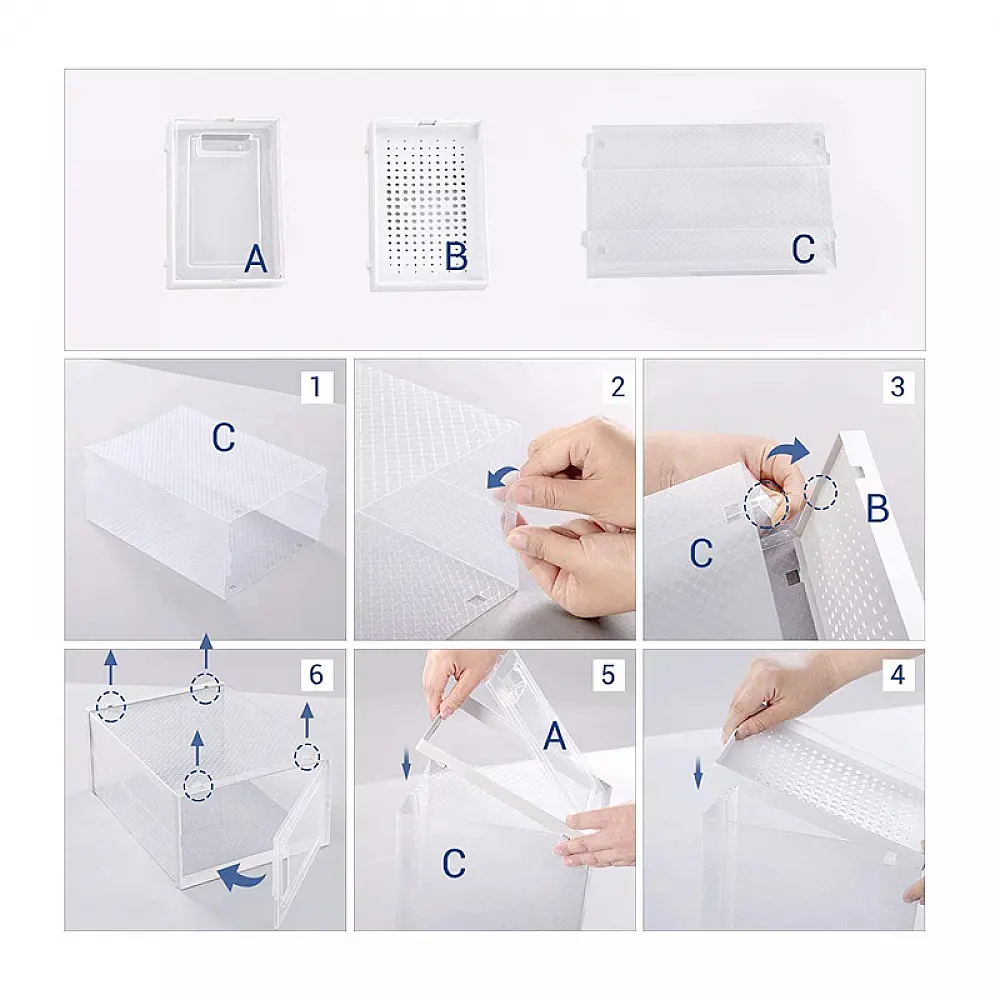 A
B
C

1
C

2

3
C
B

6

5
A
C

4