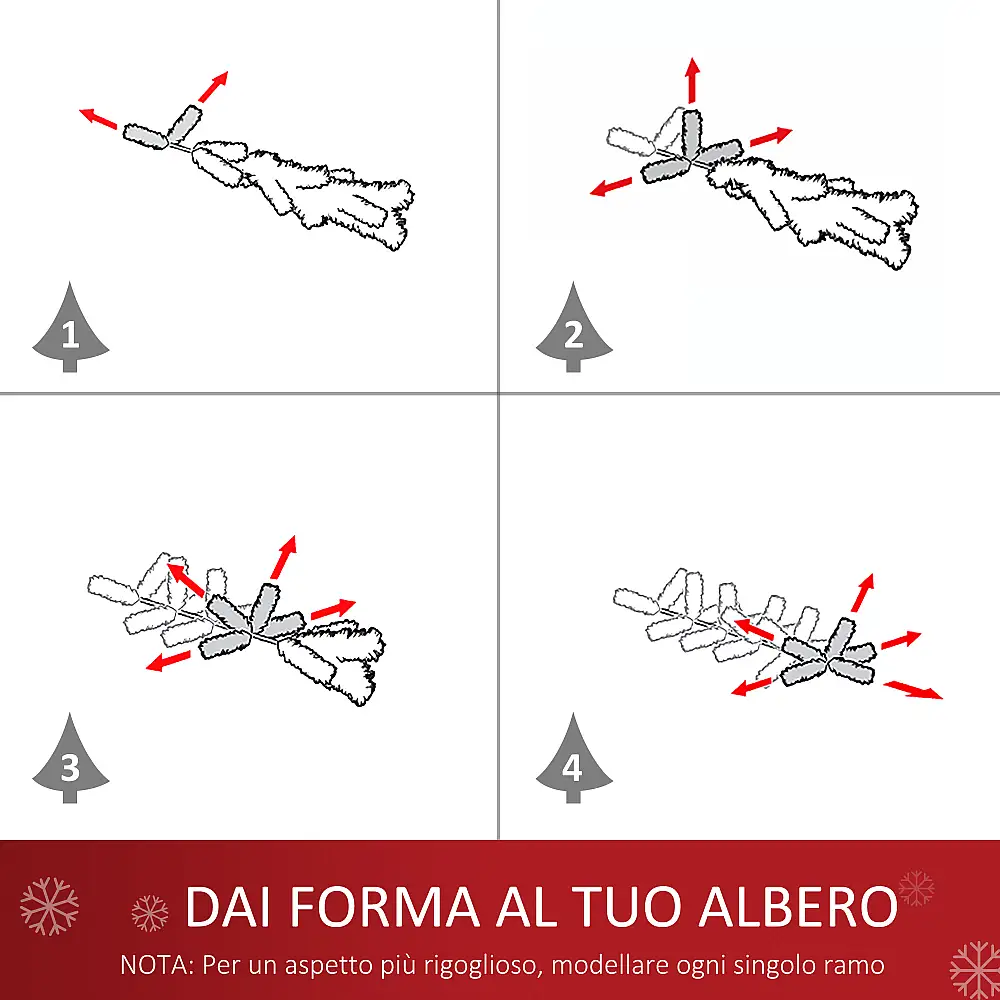 1

2

3

4

DAI FORMA AL TUO ALBERO

NOTA: Per un aspetto più rigoglioso, modellare ogni singolo ramo