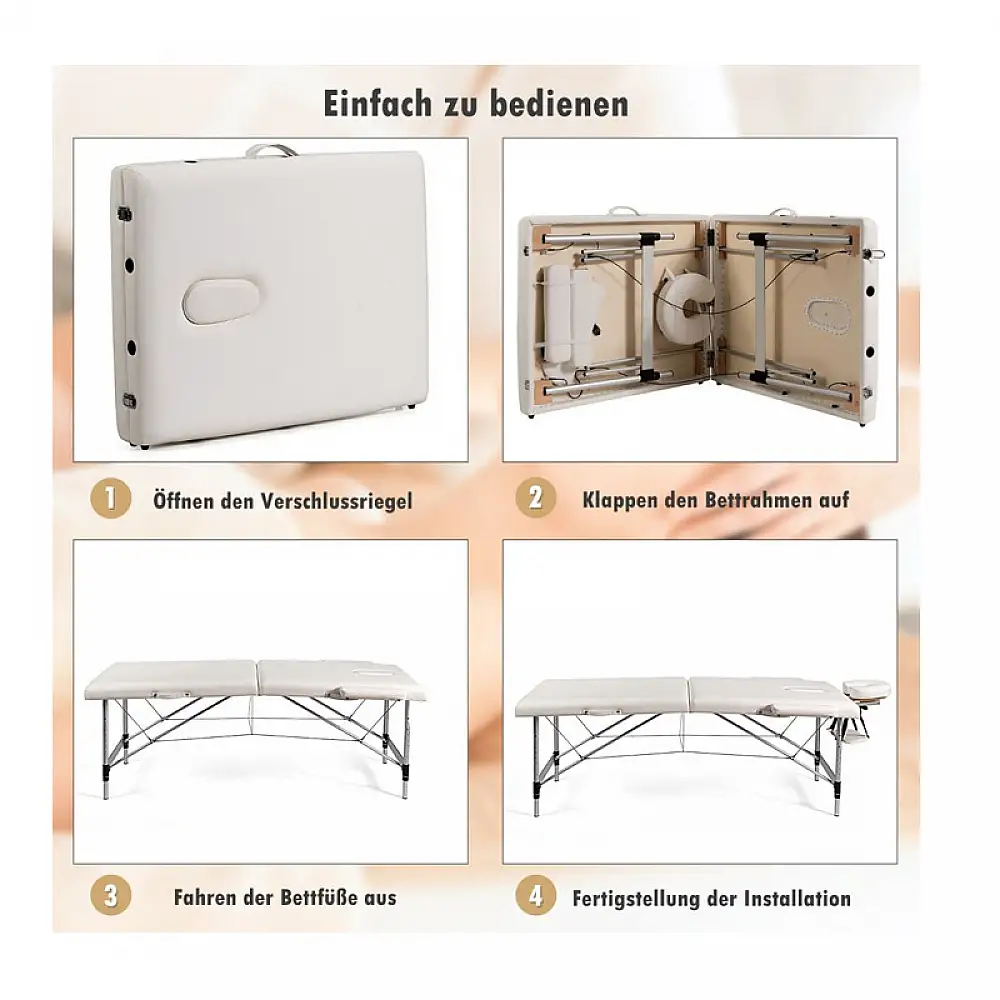 Einfach zu bedienen

1 Öffnen den Verschlussriegel

2 Klappen den Bettrahmen auf

3 Fahren der Bettfüße aus

4 Fertigstellung der Installation