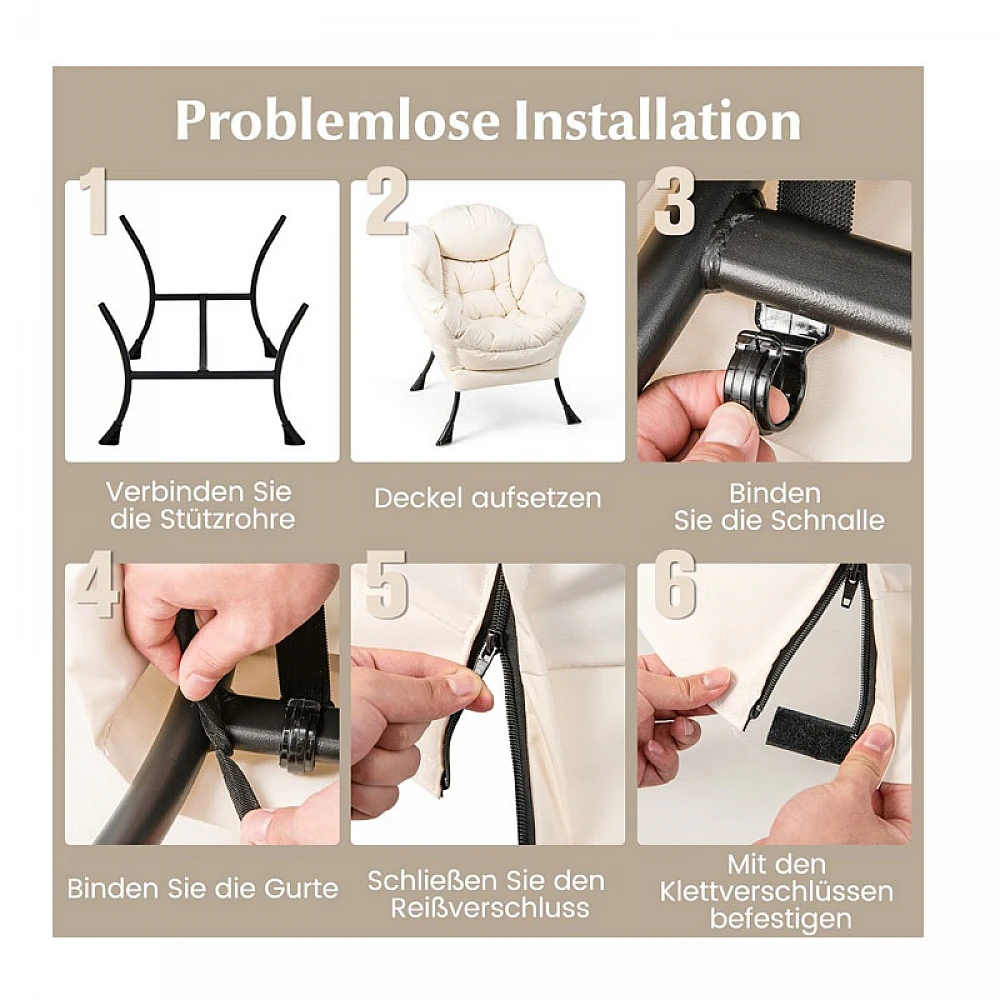 Problemlose Installation

1

Verbinden Sie die Stützrohre

2

Deckel aufsetzen

3

Binden Sie die Schnalle

4

Binden Sie die Gurte

5

Schließen Sie den Reißverschluss

6

Mit den Klettverschlüssen befestigen