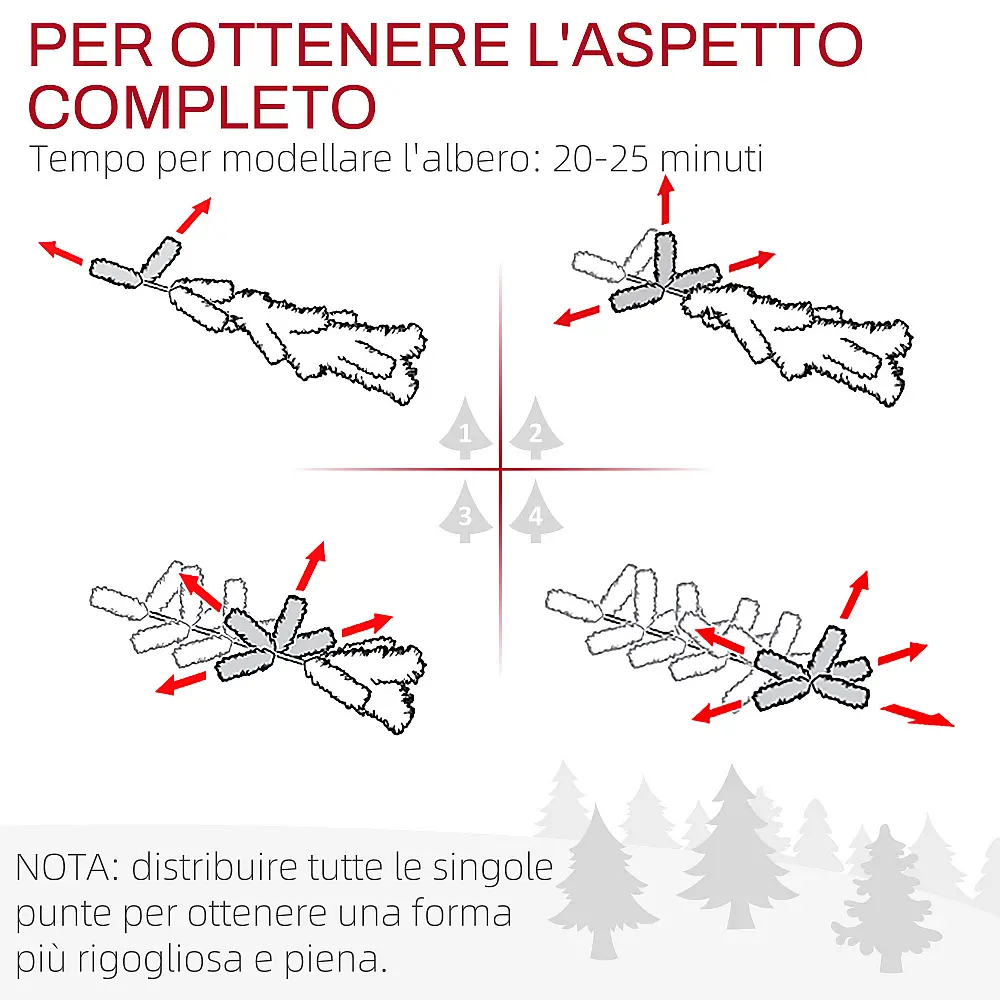 PER OTTENERE L'ASPETTO COMPLETO
Tempo per modellare l'albero: 20-25 minuti

1
2
3
4

NOTA: distribuire tutte le singole punte per ottenere una forma più rigogliosa e piena.