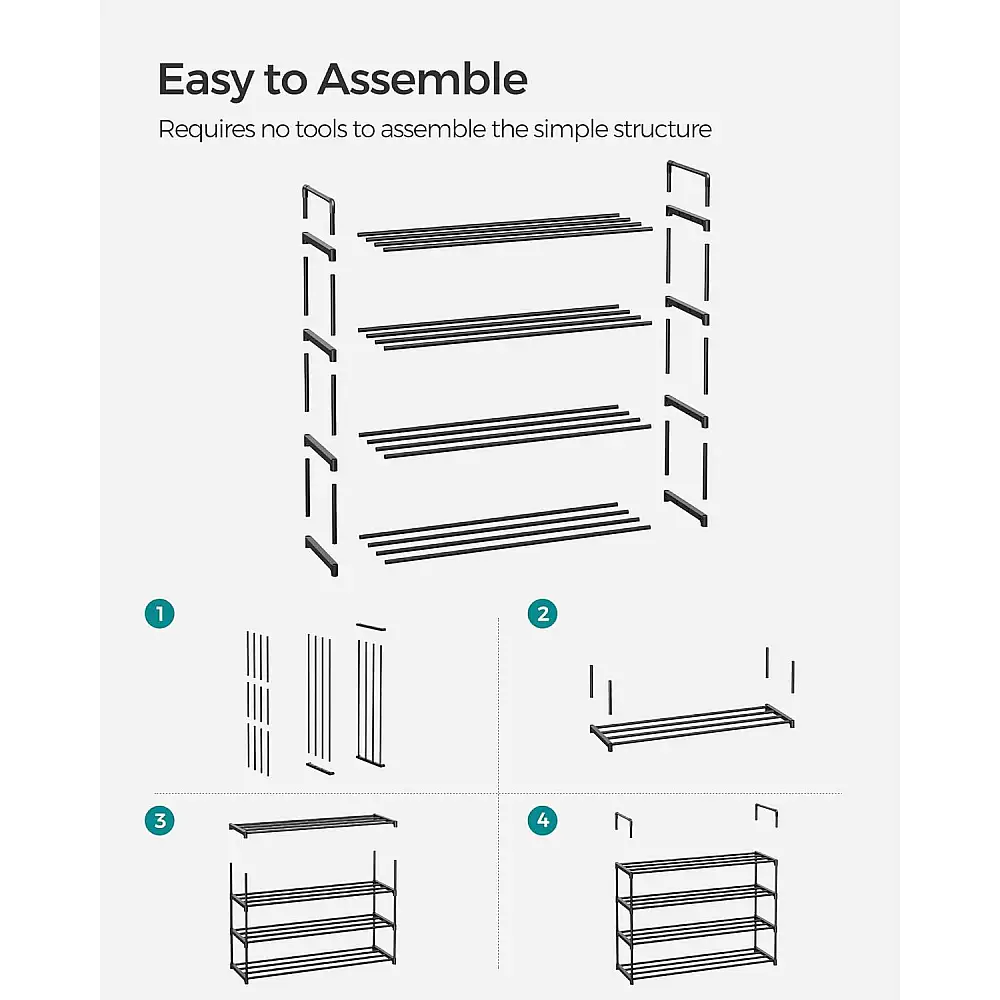 Easy to Assemble

Requires no tools to assemble the simple structure

1

2

3

4