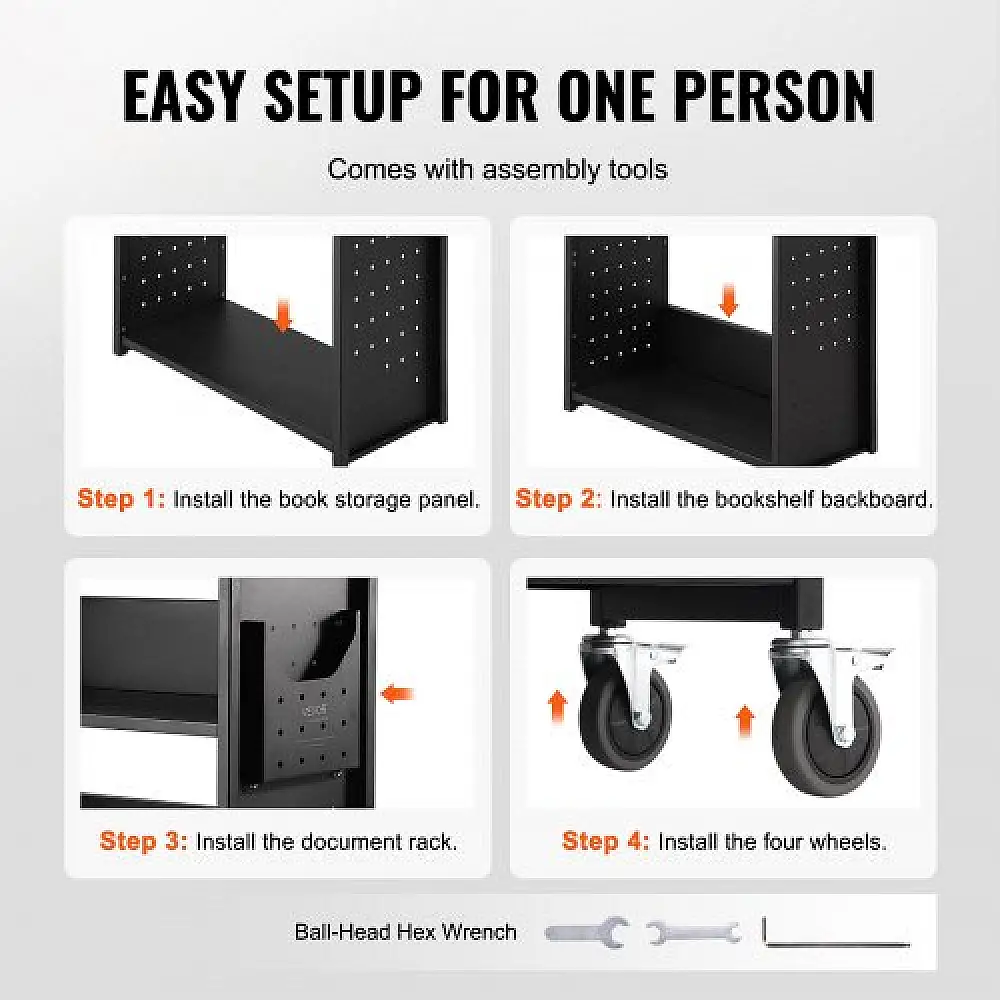 EASY SETUP FOR ONE PERSON

Comes with assembly tools

Step 1: Install the book storage panel.

Step 2: Install the bookshelf backboard.

Step 3: Install the document rack.

Step 4: Install the four wheels.

Ball-Head Hex Wrench