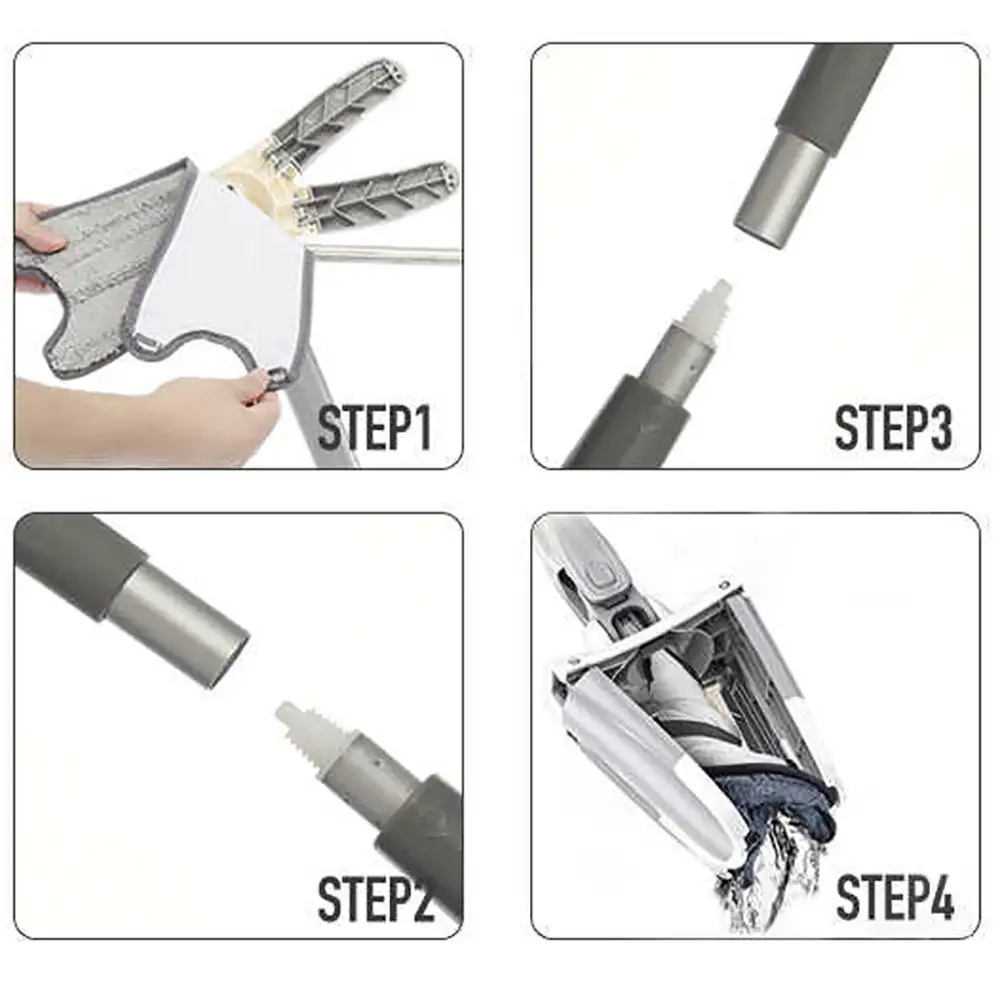 STEP1

STEP3

STEP2

STEP4