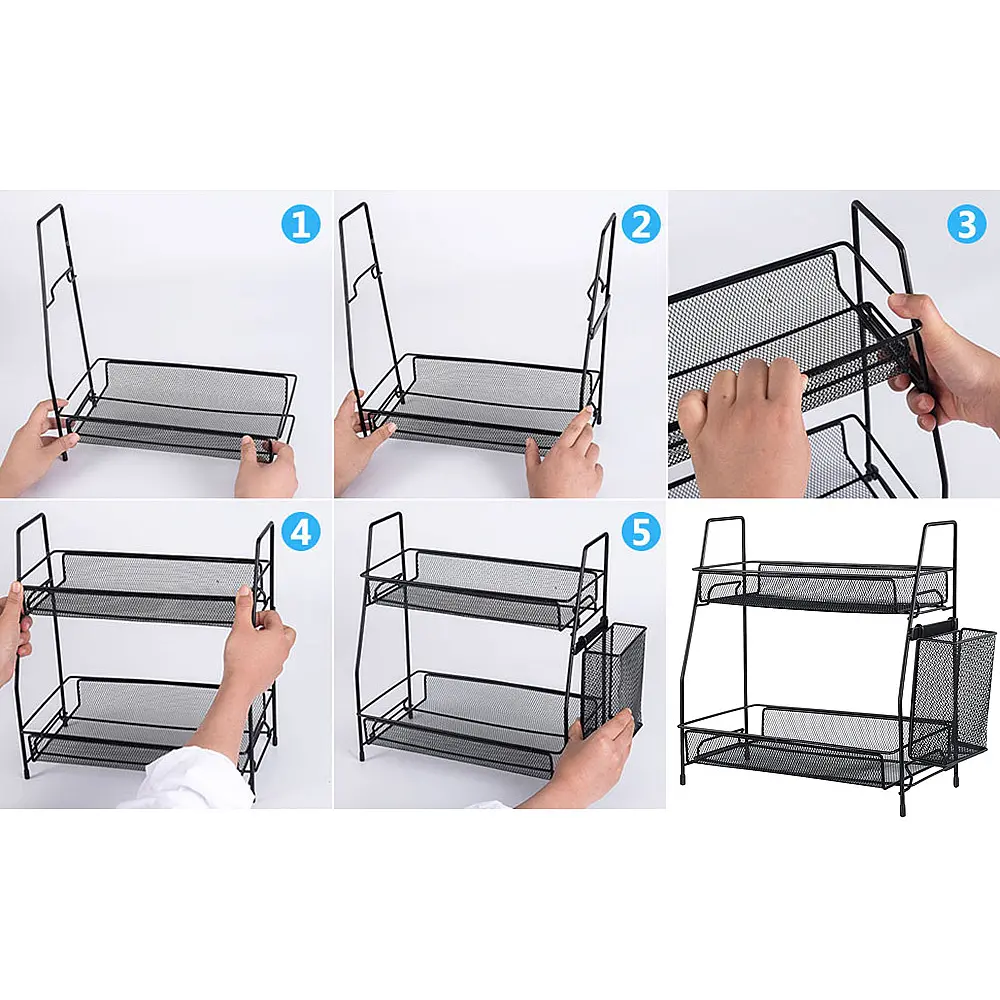 1

2

3

4

5