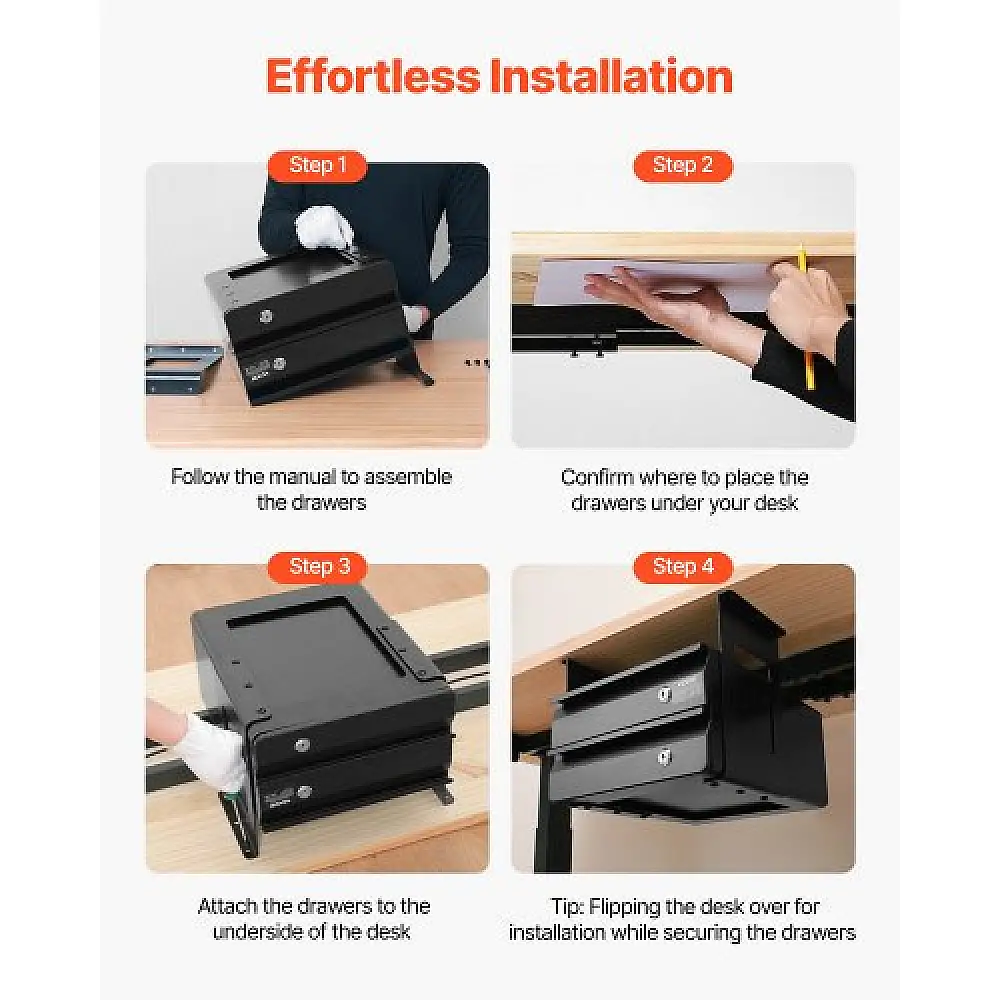 Effortless Installation

Step 1

Follow the manual to assemble the drawers

Step 2

Confirm where to place the drawers under your desk

Step 3

Attach the drawers to the underside of the desk

Step 4

Tip: Flipping the desk over for installation while securing the drawers