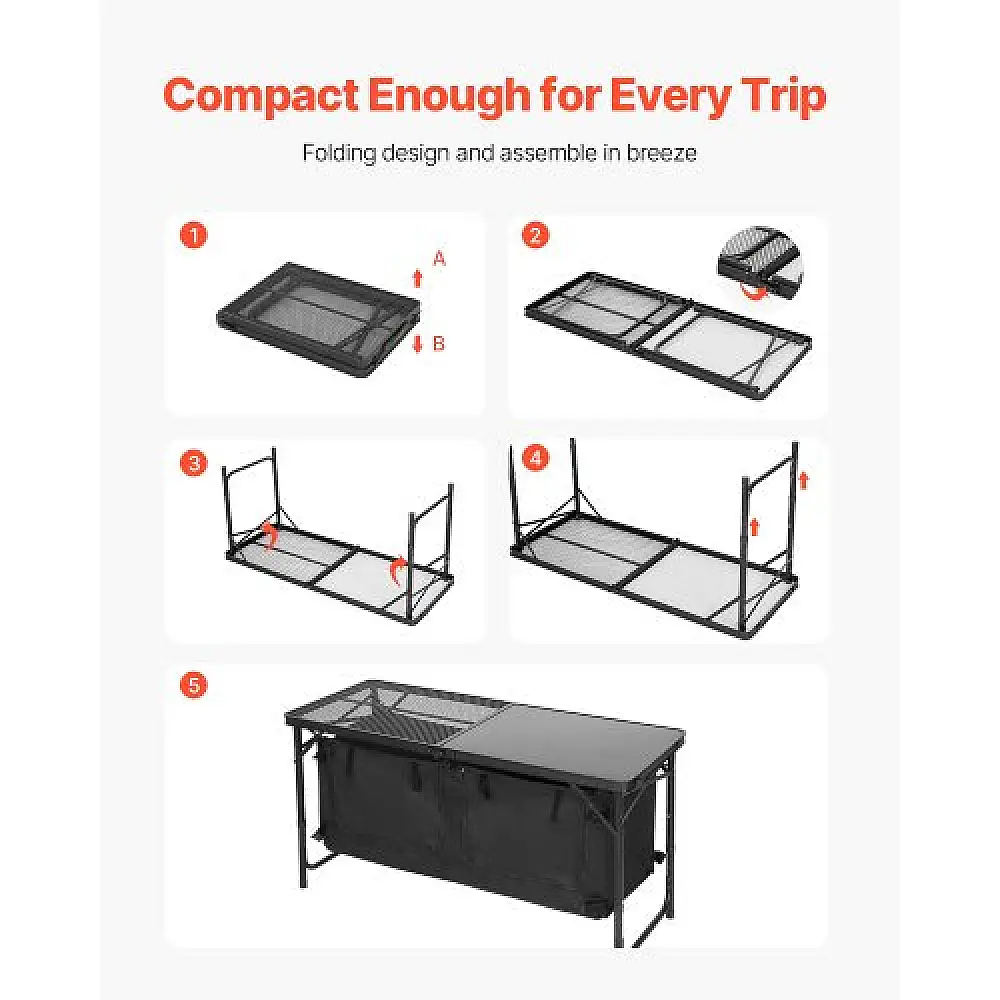 Compact Enough for Every Trip

Folding design and assemble in breeze

1

A

B

2

3

4

5